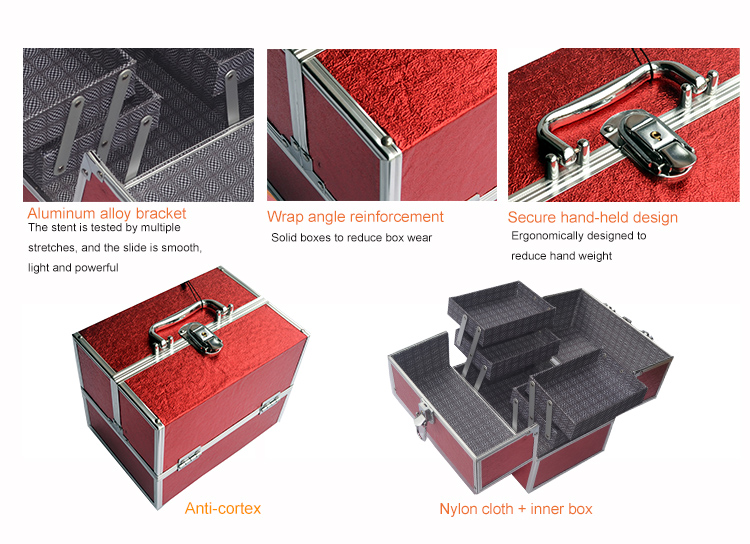 Aluminum alloy bracket
The stent is tested by multiple stretches, and the slide is smooth, light and powerful

Wrap angle reinforcement
Solid boxes to reduce box wear

Secure hand-held design
Ergonomically designed to reduce hand weight

Anti-cortex

Nylon cloth + inner box